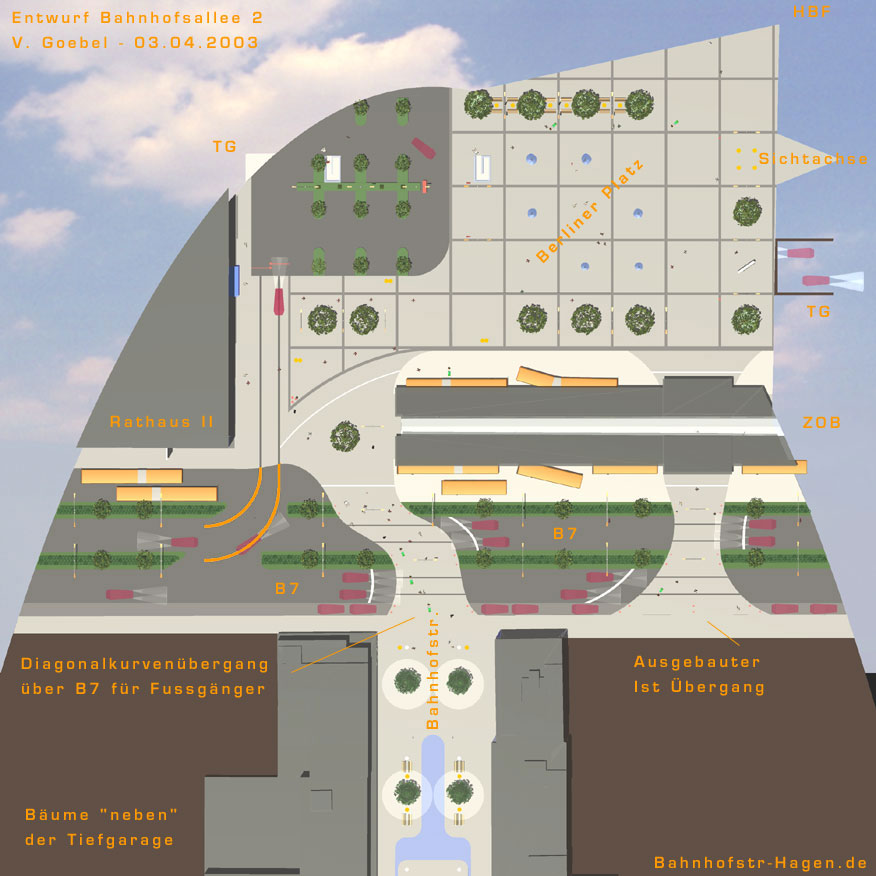 Entwurf Bahnhofsallee 2
V. Goebel - 03.04.2003

HBF

TG

Sichtachse

Berliner Platz

TG

Rathaus II

ZOB

B7

B7

Bahnhofstr.

Diagonalkurvenübergang über B7 für Fussgänger

Ausgebauter Ist Übergang

Bäume "neben" der Tiefgarage

Bahnhofstr-Hagen.de